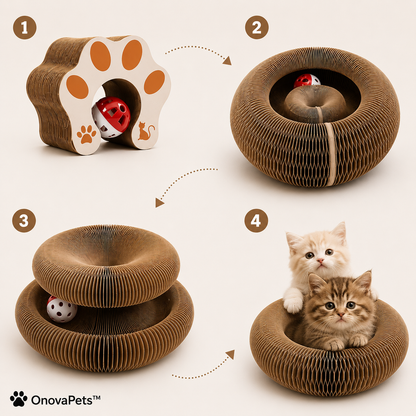 1

2

3

4

OnovaPets™